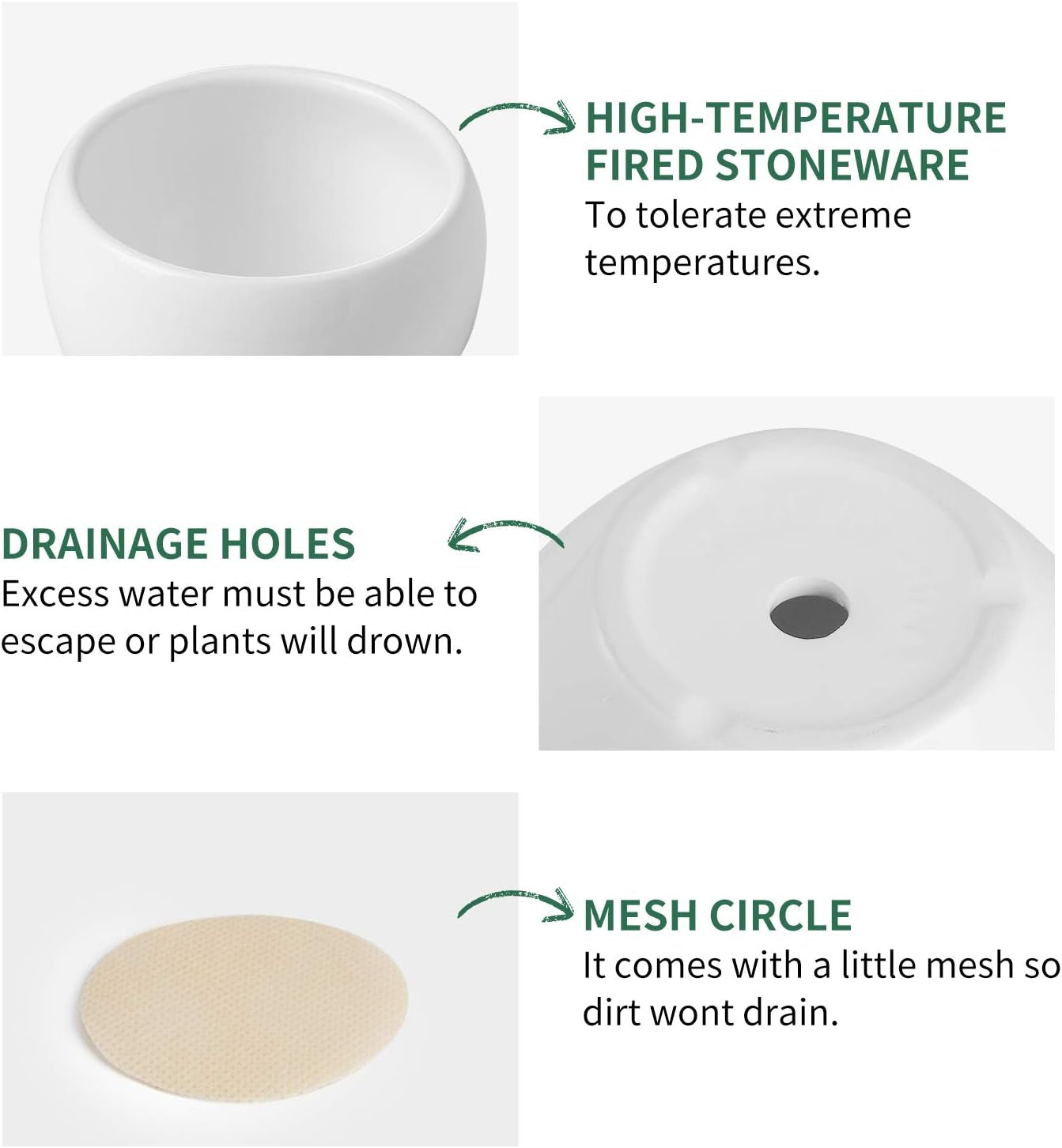 HIGH-TEMPERATURE FIRED STONEWARE
To tolerate extreme temperatures.

DRAINAGE HOLES
Excess water must be able to escape or plants will drown.

MESH CIRCLE
It comes with a little mesh so dirt wont drain.